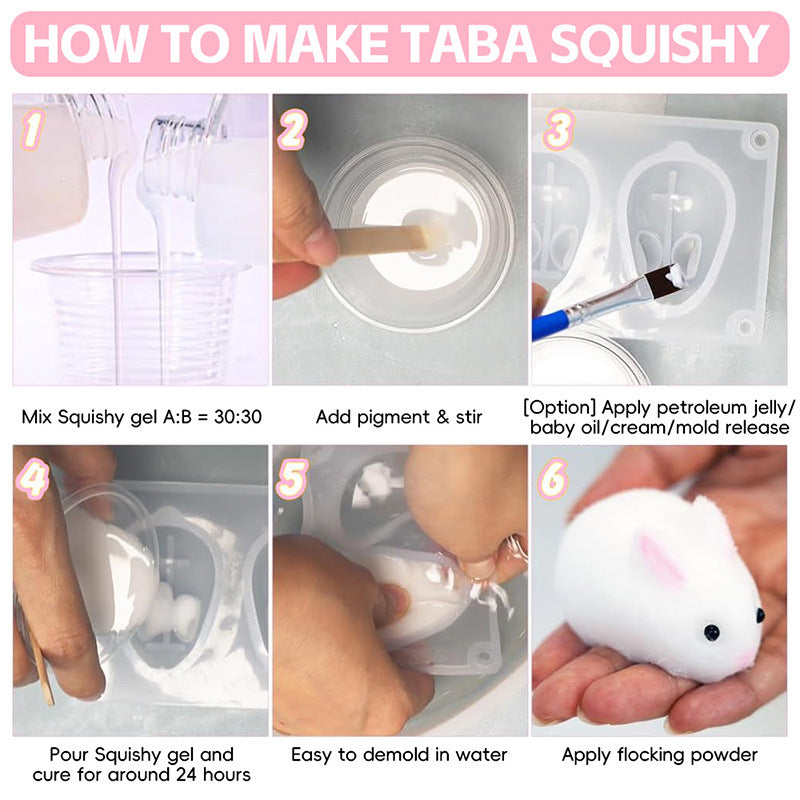 HOW TO MAKE TABA SQUISHY

1

Mix Squishy gel A:B = 30:30

2

Add pigment & stir

3

[Option] Apply petroleum jelly/ baby oil/cream/mold release

4

Pour Squishy gel and cure for around 24 hours

5

Easy to demold in water

6

Apply flocking powder