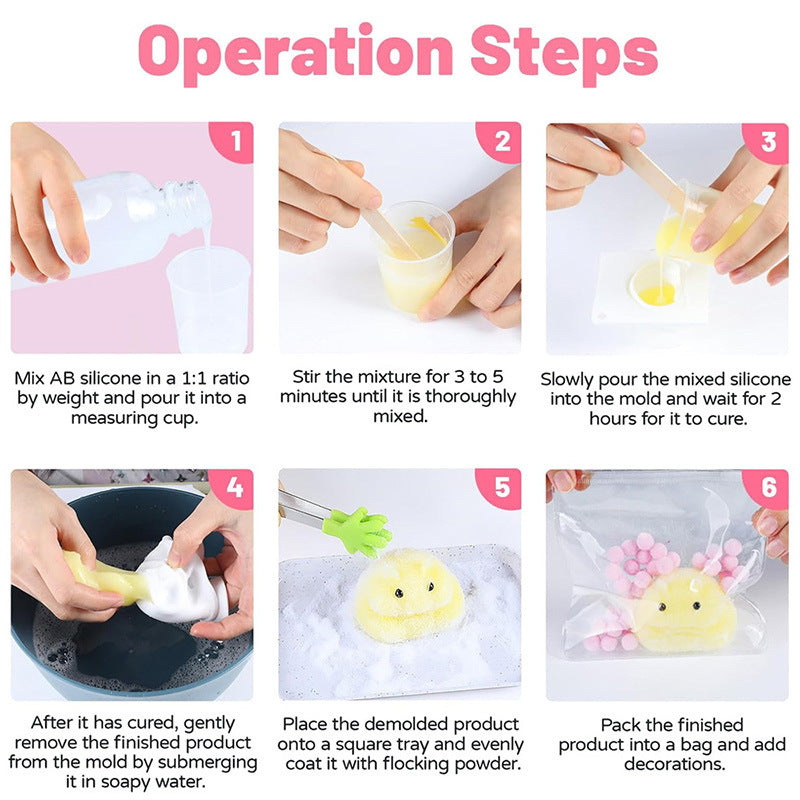 Operation Steps

1

Mix AB silicone in a 1:1 ratio by weight and pour it into a measuring cup.

2

Stir the mixture for 3 to 5 minutes until it is thoroughly mixed.

3

Slowly pour the mixed silicone into the mold and wait for 2 hours for it to cure.

4

After it has cured, gently remove the finished product from the mold by submerging it in soapy water.

5

Place the demolded product onto a square tray and evenly coat it with flocking powder.

6

Pack the finished product into a bag and add decorations.